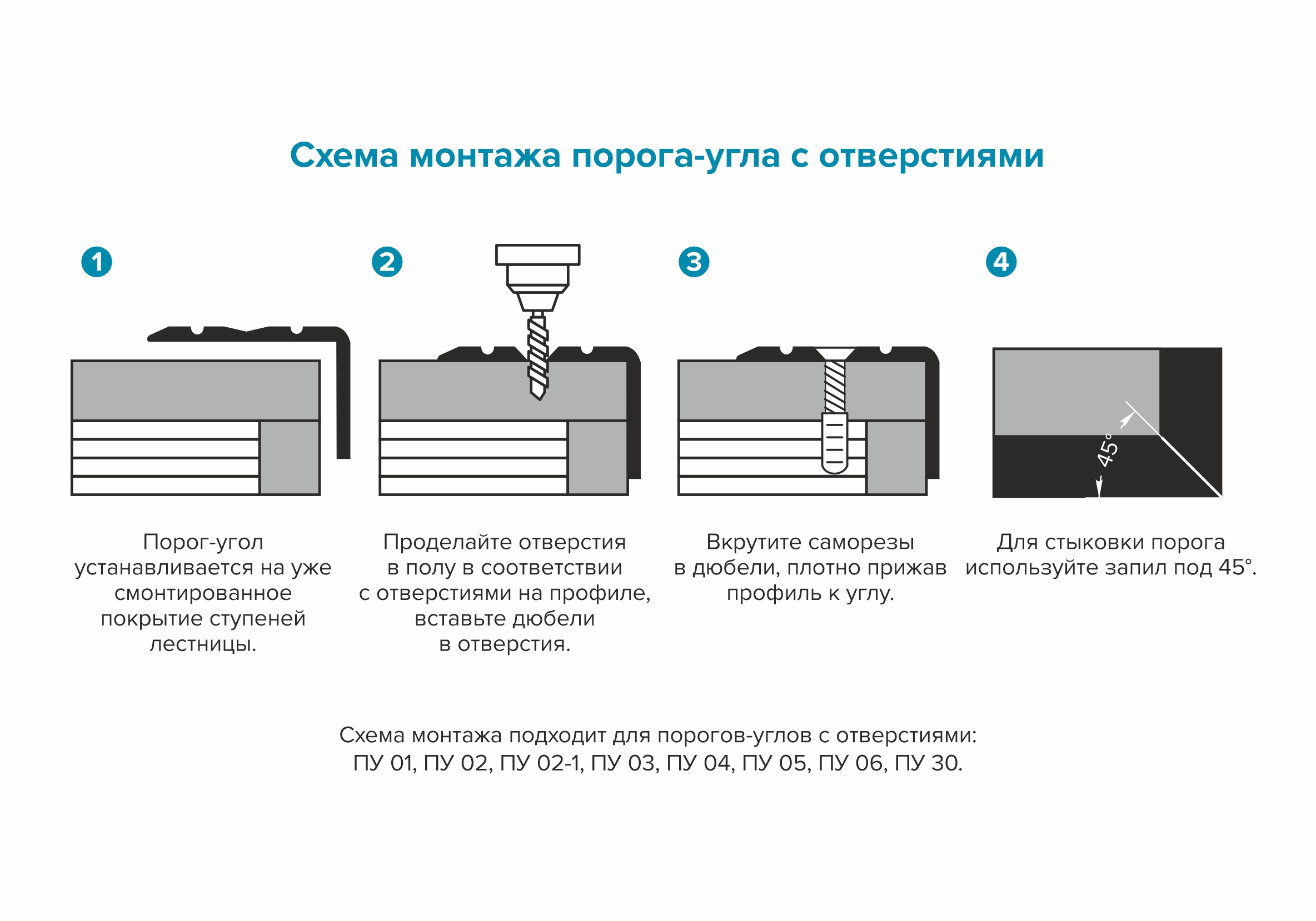 Схема монтажа порога-угла с отверстиями

1

Порог-угол устанавливается на уже смонтированное покрытие ступеней лестницы.

2

Проделайте отверстия в полу в соответствии с отверстиями на профиле, вставьте дюбели в отверстия.

3

Вкрутите саморезы в дюбели, плотно прижав профиль к углу.

4

45°

Для стыковки порога используйте запил под 45°.

Схема монтажа подходит для порогов-углов с отверстиями:
ПУ 01, ПУ 02, ПУ 02-1, ПУ 03, ПУ 04, ПУ 05, ПУ 06, ПУ 30.